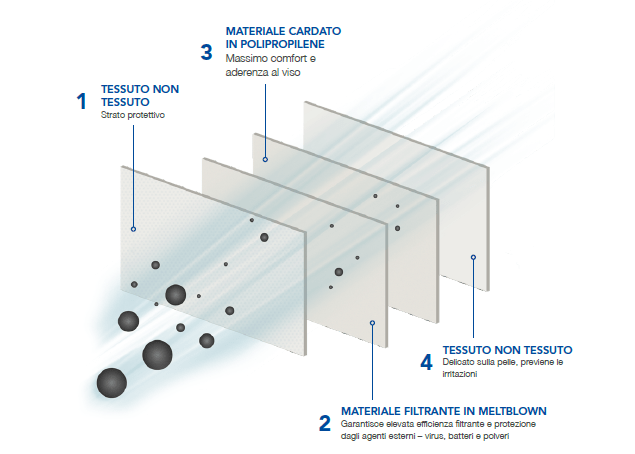 3 MATERIALE CARDATO IN POLIPROPILENE
Massimo comfort e aderenza al viso

1 TESSUTO NON TESSUTO
Strato protettivo

4 TESSUTO NON TESSUTO
Delicato sulla pelle, previene le irritazioni

2 MATERIALE FILTRANTE IN MELTBLOWN
Garantisce elevata efficienza filtrante e protezione dagli agenti esterni – virus, batteri e polveri